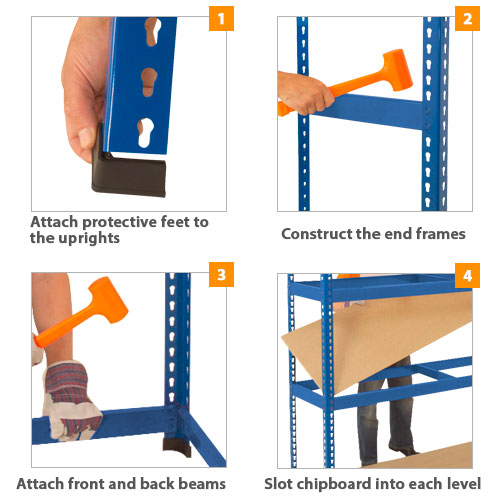 1

Attach protective feet to the uprights

2

Construct the end frames

3

Attach front and back beams

4

Slot chipboard into each level