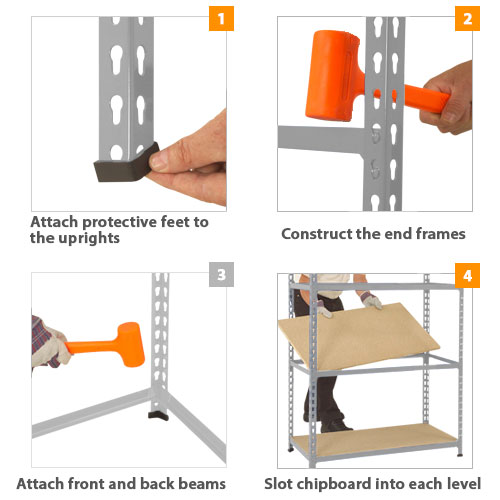 1

Attach protective feet to the uprights

2

Construct the end frames

3

Attach front and back beams

4

Slot chipboard into each level