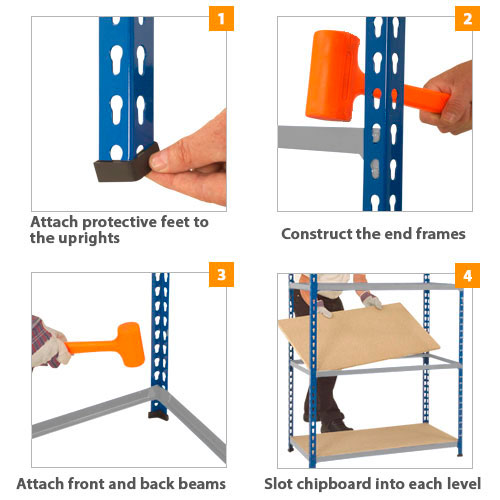 1

Attach protective feet to the uprights

2

Construct the end frames

3

Attach front and back beams

4

Slot chipboard into each level