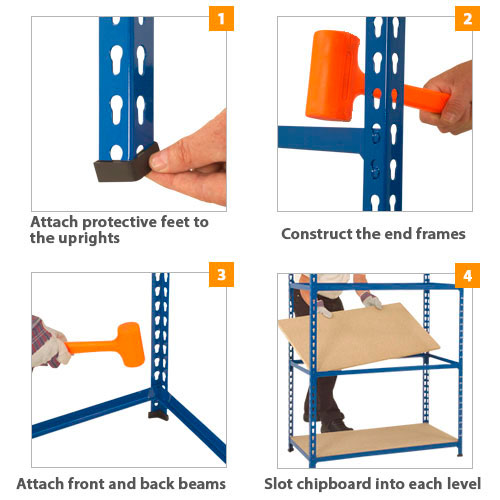 1

Attach protective feet to the uprights

2

Construct the end frames

3

Attach front and back beams

4

Slot chipboard into each level