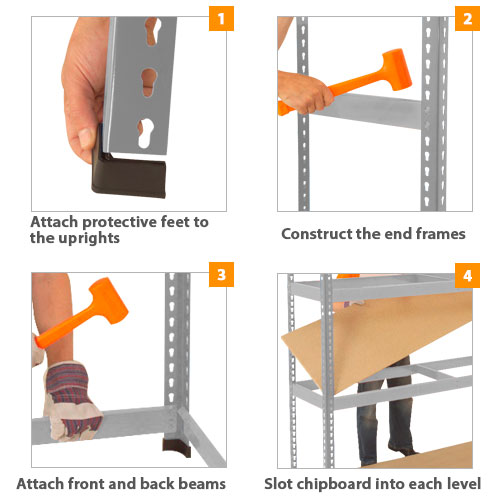 1

Attach protective feet to the uprights

2

Construct the end frames

3

Attach front and back beams

4

Slot chipboard into each level