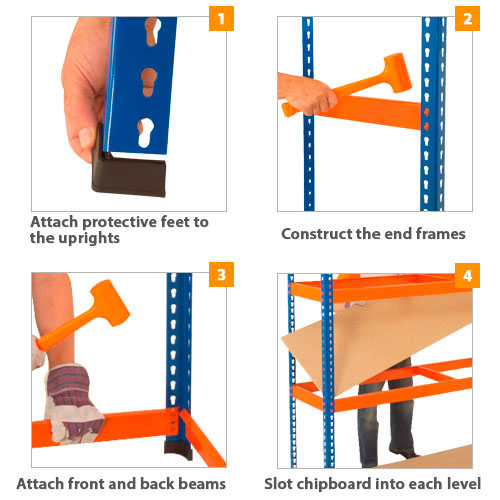 1

Attach protective feet to the uprights

2

Construct the end frames

3

Attach front and back beams

4

Slot chipboard into each level