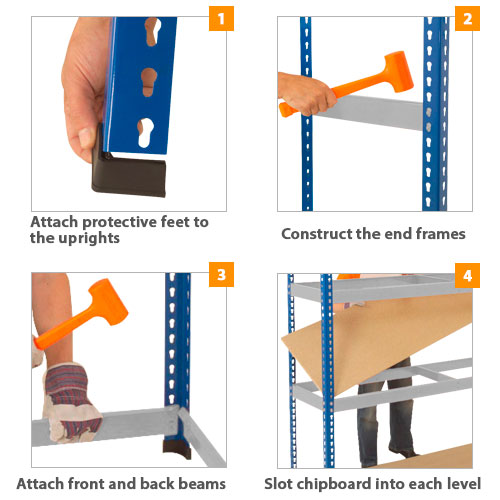 1

Attach protective feet to the uprights

2

Construct the end frames

3

Attach front and back beams

4

Slot chipboard into each level