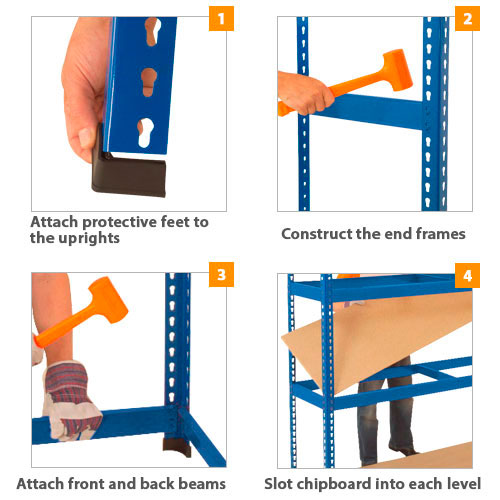 1

Attach protective feet to the uprights

2

Construct the end frames

3

Attach front and back beams

4

Slot chipboard into each level