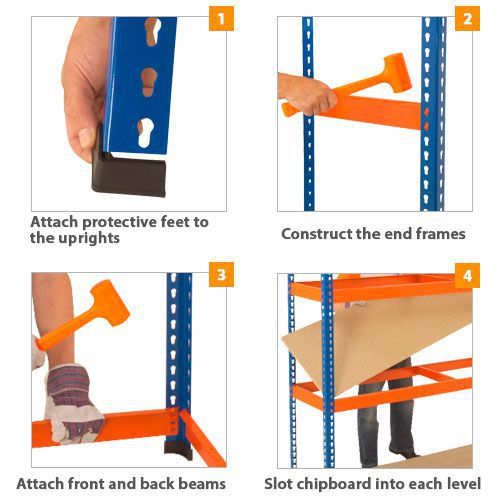 1

Attach protective feet to the uprights

2

Construct the end frames

3

Attach front and back beams

4

Slot chipboard into each level