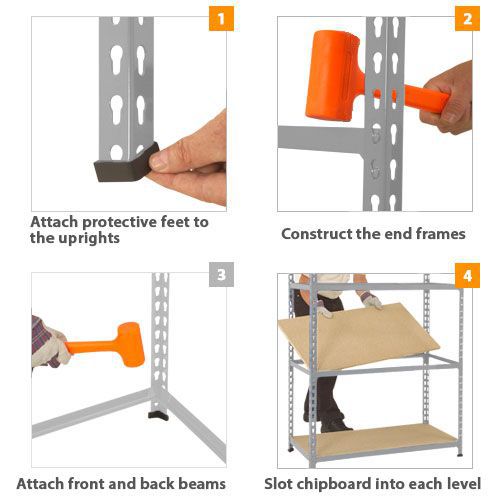 1

Attach protective feet to the uprights

2

Construct the end frames

3

Attach front and back beams

4

Slot chipboard into each level