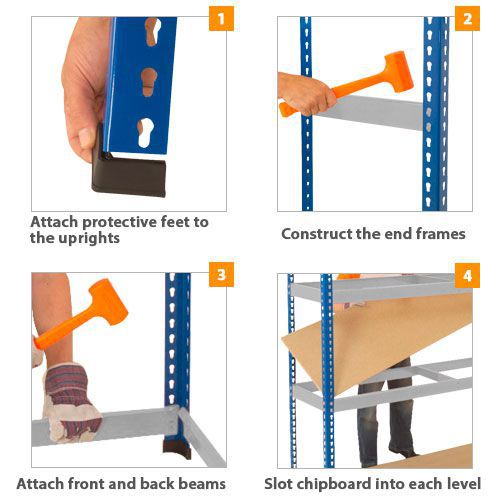 1

Attach protective feet to the uprights

2

Construct the end frames

3

Attach front and back beams

4

Slot chipboard into each level