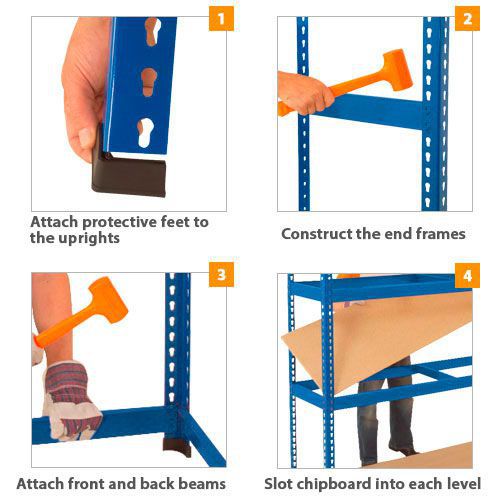 1

Attach protective feet to the uprights

2

Construct the end frames

3

Attach front and back beams

4

Slot chipboard into each level